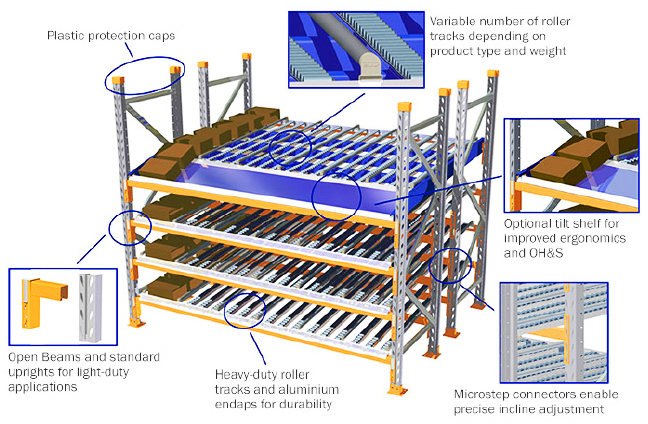 Plastic protection caps

Variable number of roller tracks depending on product type and weight

Optional tilt shelf for improved ergonomics and OH&S

Open Beams and standard uprights for light-duty applications

Heavy-duty roller tracks and aluminium endaps for durability

Microstep connectors enable precise incline adjustment